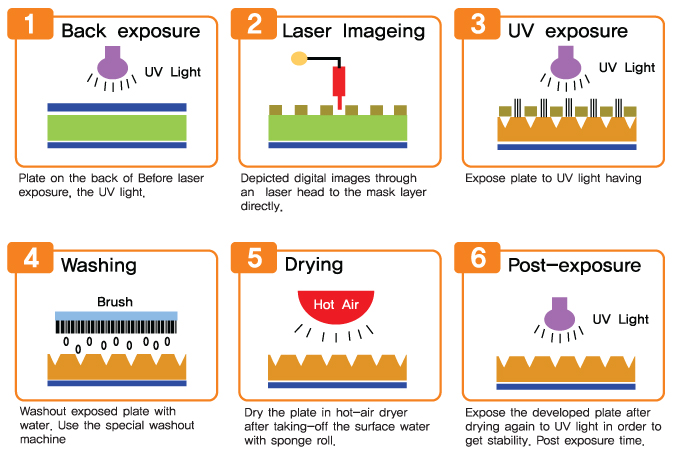 1 Back exposure

UV Light

Plate on the back of Before laser exposure, the UV light.

2 Laser Imageing

Depicted digital images through an laser head to the mask layer directly.

3 UV exposure

UV Light

Expose plate to UV light having

4 Washing

Brush

Washout exposed plate with water. Use the special washout machine

5 Drying

Hot Air

Dry the plate in hot-air dryer after taking-off the surface water with sponge roll.

6 Post-exposure

UV Light

Expose the developed plate after drying again to UV light in order to get stability. Post exposure time.